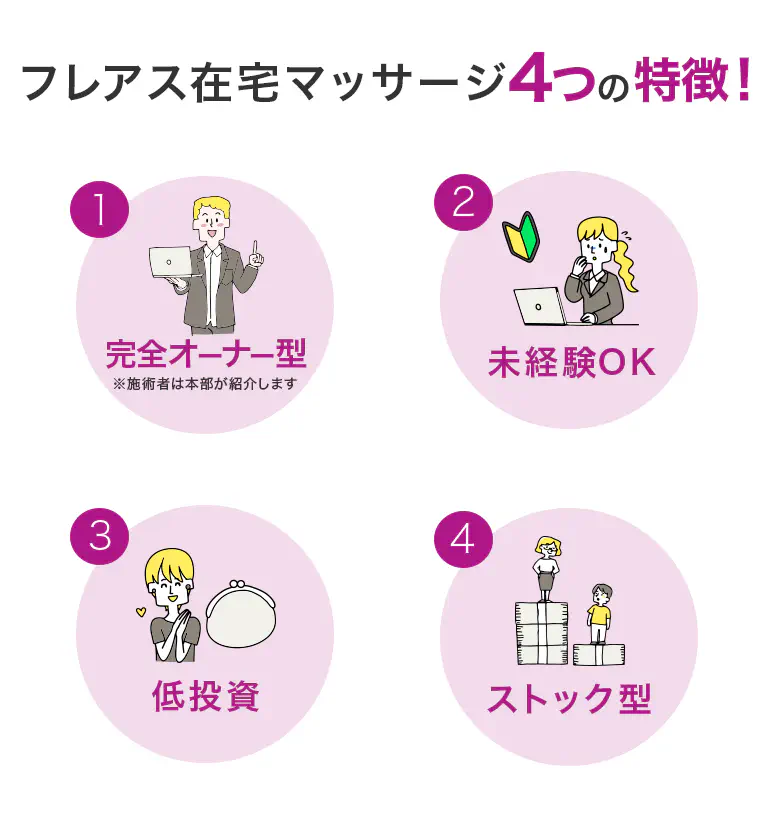 フレアス在宅マッサージ4つの特徴！

1
完全オーナー型
※施術者は本部が紹介します

2
未経験OK

3
低投資

4
ストック型